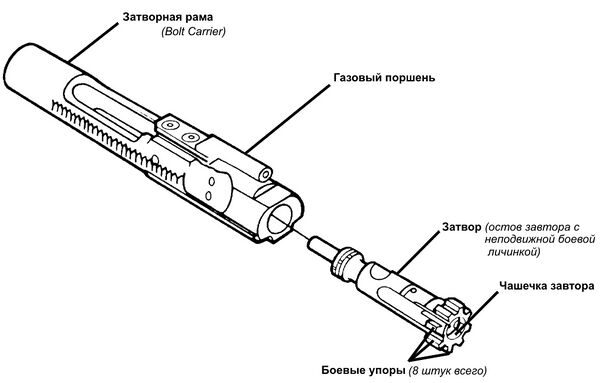 Затворная рама
(Bolt Carrier)

Газовый поршень

Затвор (остов завтора с неподвижной боевой личинкой)

Чашечка завтора

Боевые упоры (8 штук всего)