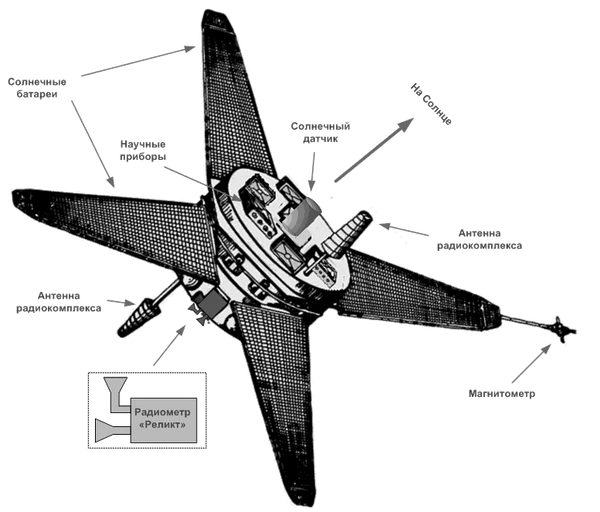 Солнечные батареи

Научные приборы

Солнечный датчик

На Солнце

Антенна радиокомплекса

Антенна радиокомплекса

Радиометр «Реликт»

Магнитометр