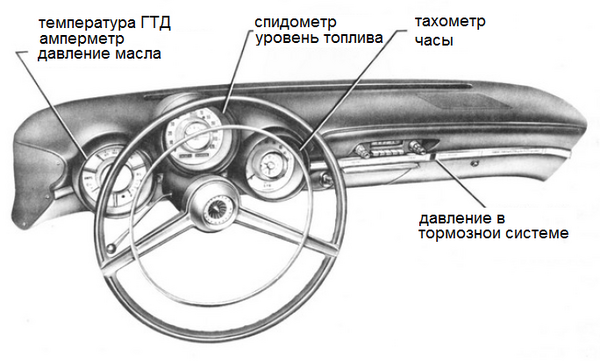 температура ГТД
амперметр
давление масла

спидометр
уровень топлива

тахометр
часы

давление в
тормозной системе