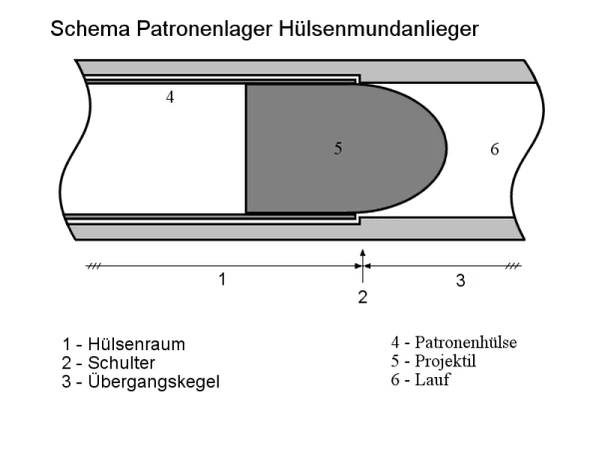 Schema Patronenlager Hülsenmundanlieger

4

5

6

1

2

3

1 - Hülsenraum
2 - Schulter
3 - Übergangskegel

4 - Patronenhülse
5 - Projektil
6 - Lauf