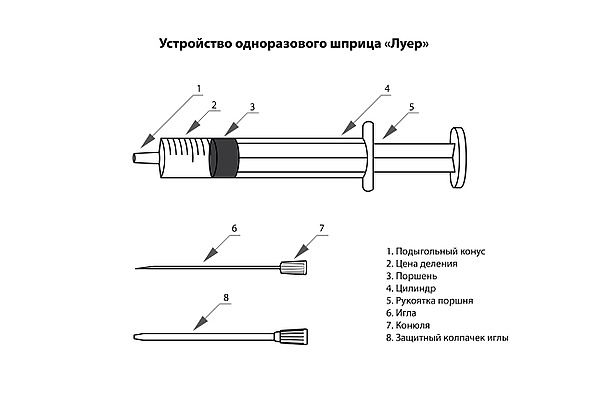 Устройство одноразового шприца «Луер»

1

2

3

4

5

6

7

8

1. Подыгольный конус
2. Цена деления
3. Поршень
4. Цилиндр
5. Рукоятка поршня
6. Игла
7. Конюля
8. Защитный колпачек иглы