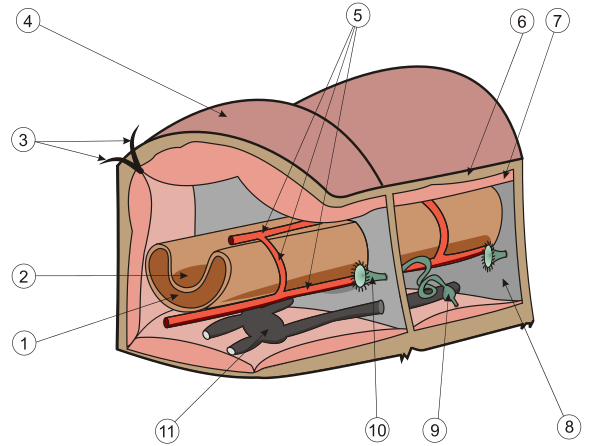 4
5
6
7
3
2
1
11
10
9
8