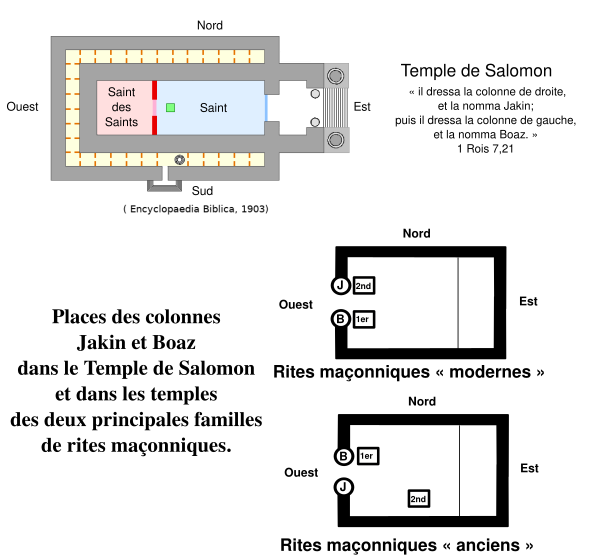 Nord

Ouest

Saint des Saints

Saint

Est

Sud

( Encyclopaedia Biblica, 1903)

Temple de Salomon
« il dressa la colonne de droite, et la nomma Jakin; puis il dressa la colonne de gauche, et la nomma Boaz. »
1 Rois 7,21

Places des colonnes Jakin et Boaz dans le Temple de Salomon et dans les temples des deux principales familles de rites maçonniques.

Nord

Ouest

J 2nd

B 1er

Est

Rites maçonniques « modernes »

Nord

Ouest

B 1er

J

2nd

Est

Rites maçonniques « anciens »