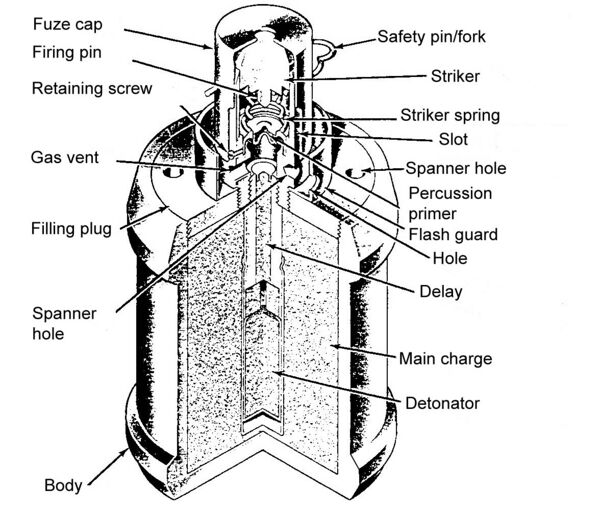 Fuze cap
Firing pin
Retaining screw
Gas vent
Filling plug
Spanner hole
Body
Safety pin/fork
Striker
Striker spring
Slot
Spanner hole
Percussion primer
Flash guard
Hole
Delay
Main charge
Detonator