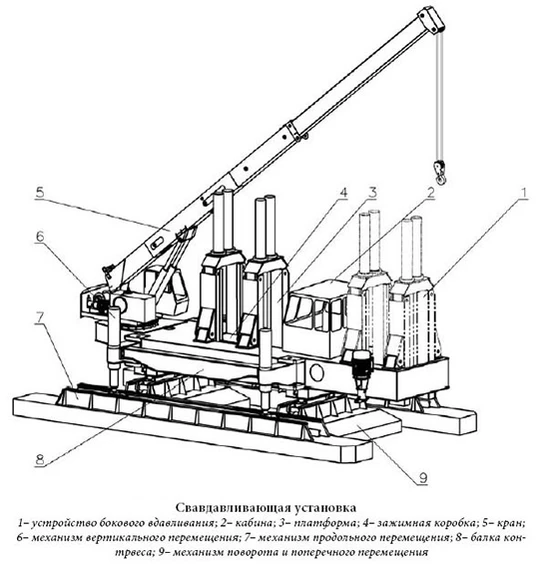 5

4

3

2

1

6

7

8

9

Свавдавливающая установка

1– устройство бокового вдавливания; 2– кабина; 3– платформа; 4– зажимная коробка; 5– кран; 6– механизм вертикального перемещения; 7– механизм продольного перемещения; 8– балка контрвеса; 9– механизм поворота и поперечного перемещения