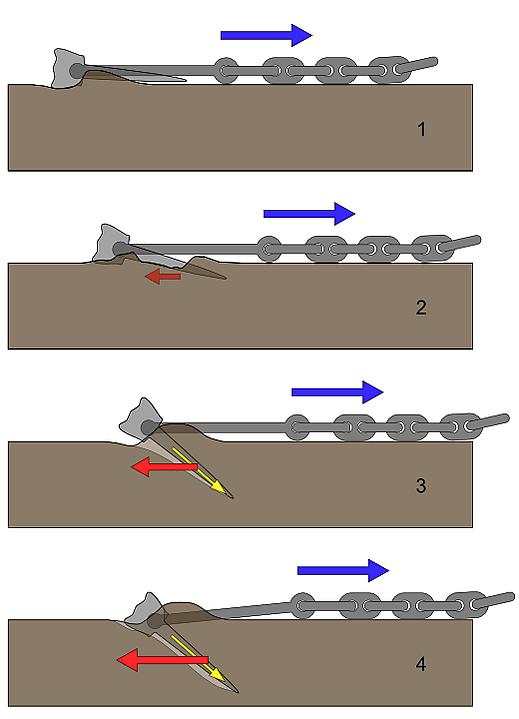 1

2

3

4