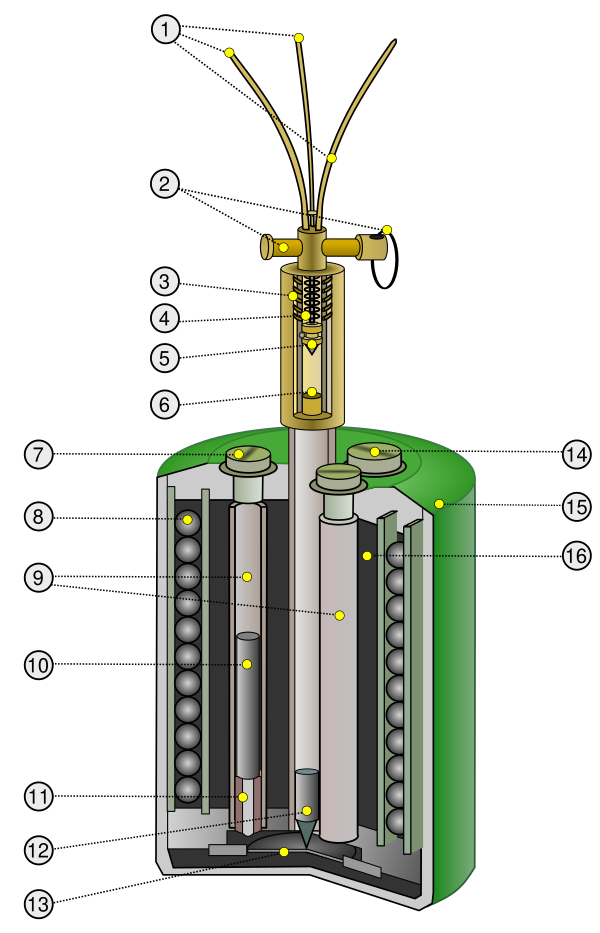 1
2
3
4
5
6
7
8
9
10
11
12
13
14
15
16