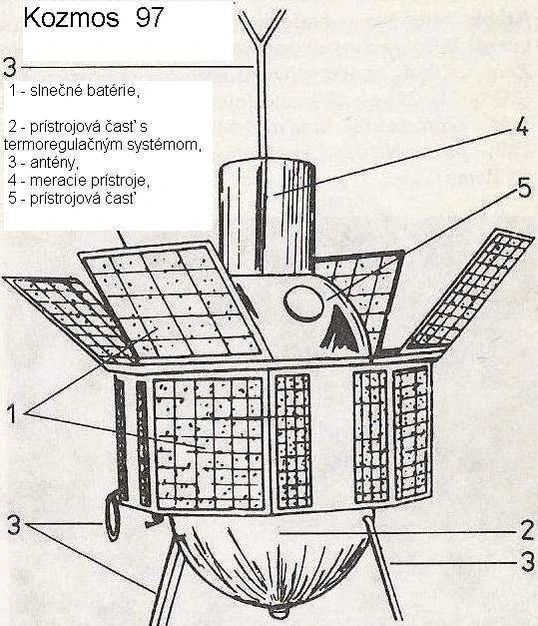 Kozmos 97

3

1 - slnečné batérie,

2 - prístrojová časť s termoregulačným systémom,
3 - antény,
4 - meracie prístroje,
5 - prístrojová časť

4

5

1

3

2

3