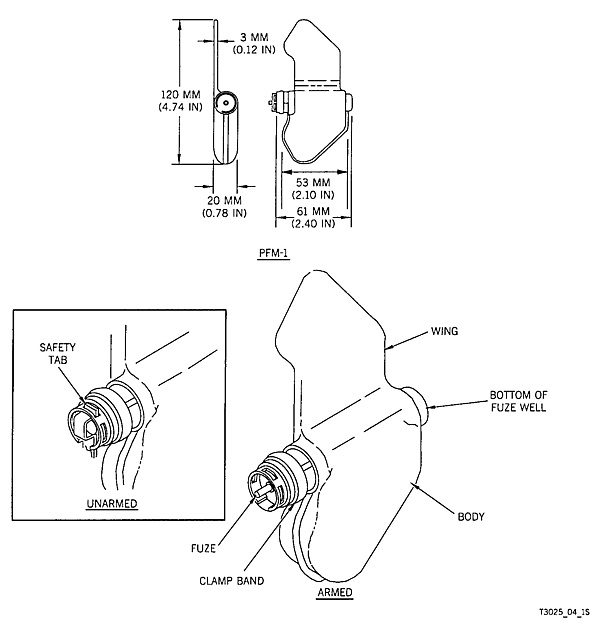 3 MM
(0.12 IN)

120 MM
(4.74 IN)

20 MM
(0.78 IN)

53 MM
(2.10 IN)

61 MM
(2.40 IN)

PFM-1

SAFETY TAB

UNARMED

WING

BOTTOM OF FUZE WELL

BODY

FUZE

CLAMP BAND

ARMED

T3025_04_1S