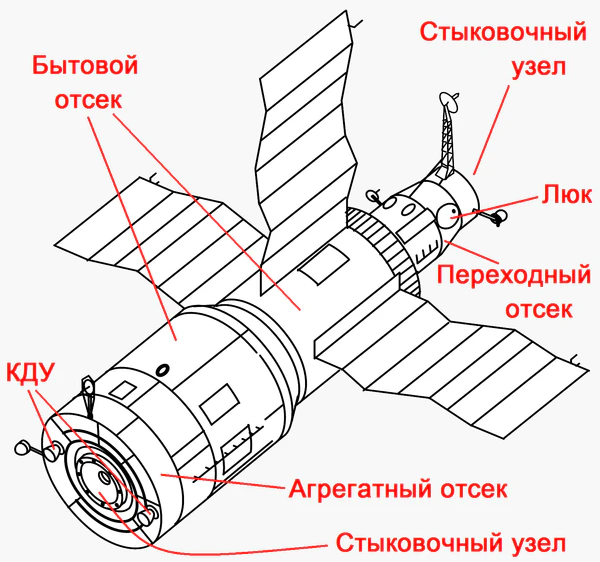 Бытовой отсек

Стыковочный узел

Люк

Переходный отсек

КДУ

Агрегатный отсек

Стыковочный узел