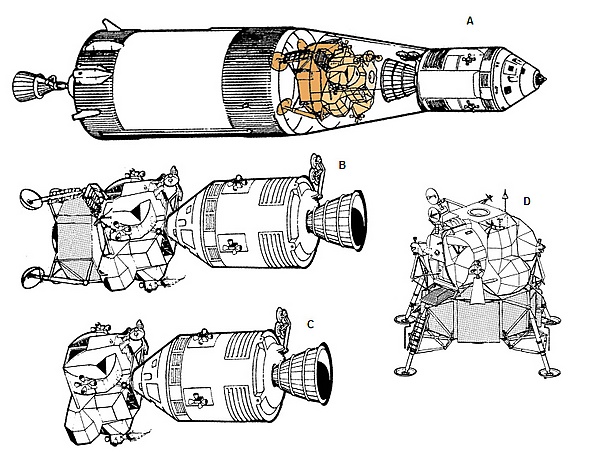 A

B

D

C