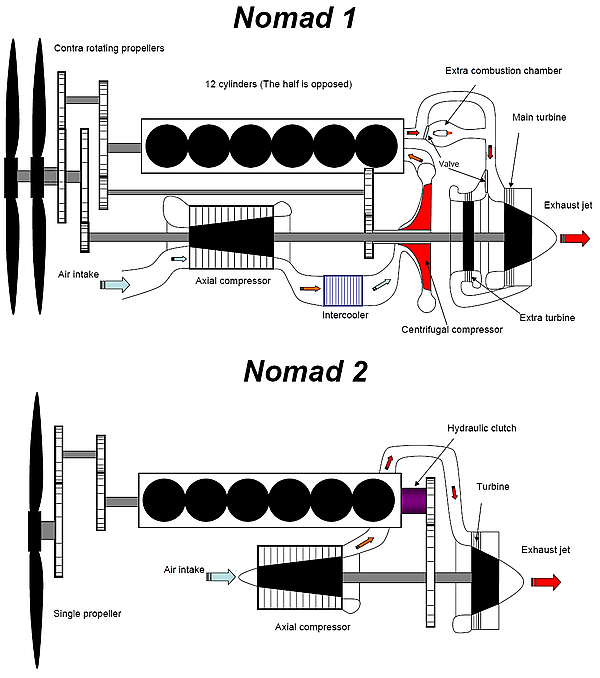 Nomad 1

Contra rotating propellers

12 cylinders (The half is opposed)

Extra combustion chamber

Main turbine

Valve

Exhaust jet

Air intake

Axial compressor

Intercooler

Centrifugal compressor

Extra turbine

Nomad 2

Hydraulic clutch

Turbine

Exhaust jet

Air intake

Single propeller

Axial compressor