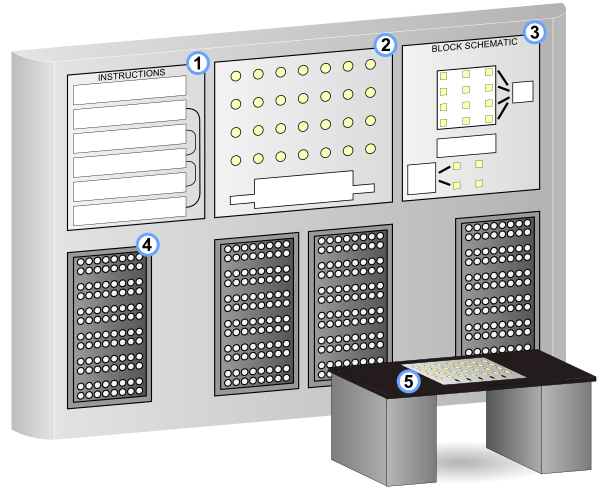 INSTRUCTIONS
1
2
BLOCK SCHEMATIC
3
4
5