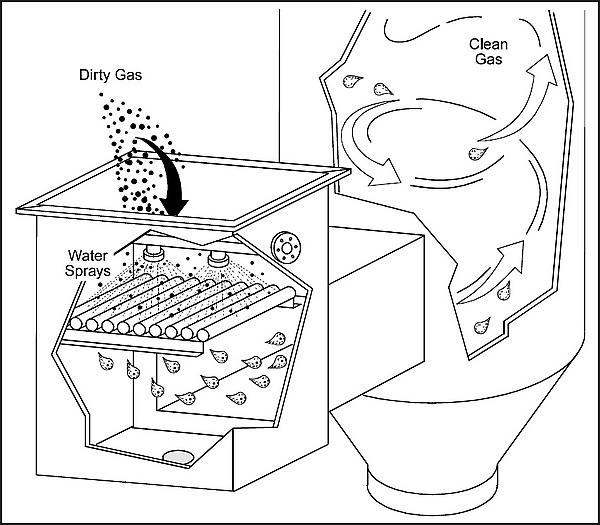 Dirty Gas

Clean Gas

Water Sprays