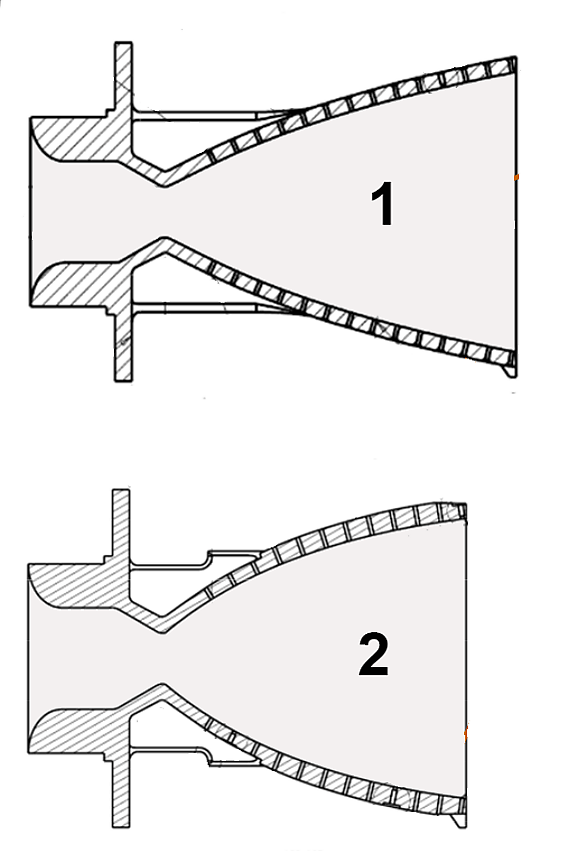 1

2