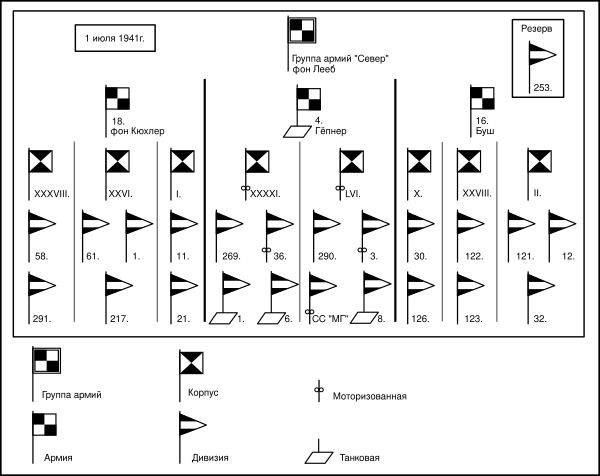 1 июля 1941г.

Группа армий "Север"
фон Лееб

Резерв
253.

18.
фон Кюхлер

4.
Гёпнер

16.
Буш

XXXVIII.
XXVI.
I.
XXXXI.
LVI.
X.
XXVIII.
II.

58.
61.
1.
11.
269.
36.
290.
3.
30.
122.
121.
12.

291.
217.
21.
1.
6.
СС "МГ"
8.
126.
123.
32.

Группа армий
Корпус
Моторизованная
Армия
Дивизия
Танковая