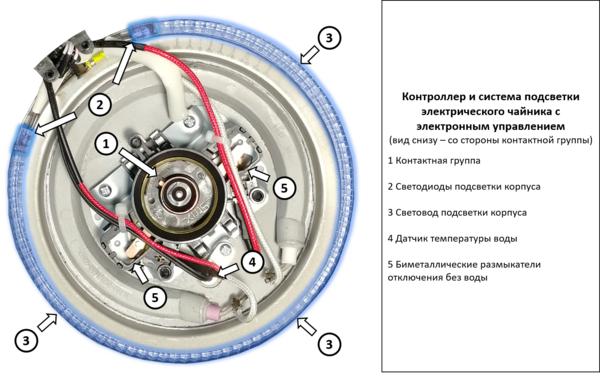 3

2

1

5

4

5

3

3

Контроллер и система подсветки электрического чайника с электронным управлением
(вид снизу – со стороны контактной группы)

1 Контактная группа

2 Светодиоды подсветки корпуса

3 Световод подсветки корпуса

4 Датчик температуры воды

5 Биметаллические размыкатели отключения без воды