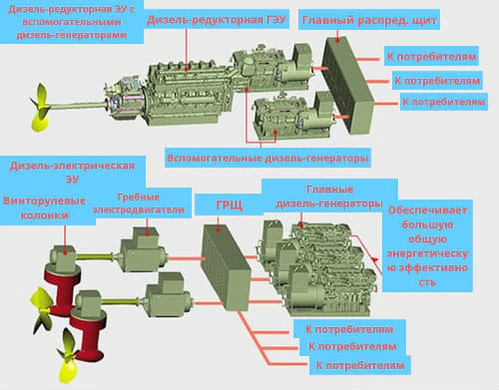 Дизель-редукторная ЭУ с вспомогательными дизель-генераторами

Дизель-редукторная ГЭУ

Главный распред. щит

К потребителям

К потребителям

К потребителям

Вспомогательные дизель-генераторы

Дизель-электрическая ЭУ

Винторулевые колонки

Гребные электродвигатели

ГРЩ

Главные дизель-генераторы

Обеспечивает большую общую энергетическую эффективность

К потребителям

К потребителям

К потребителям