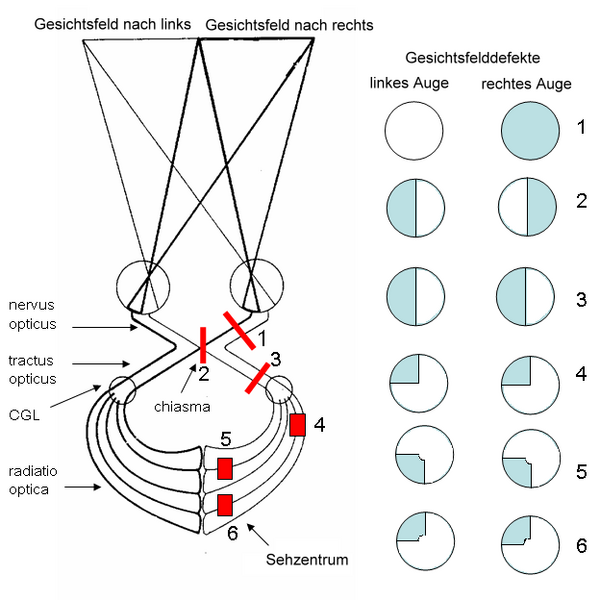 Gesichtsfeld nach links Gesichtsfeld nach rechts

nervus opticus

tractus opticus

CGL

radiatio optica

1

2

3

chiasma

4

5

6

Sehzentrum

Gesichtsfelddefekte

linkes Auge

rechtes Auge

1

2

3

4

5

6