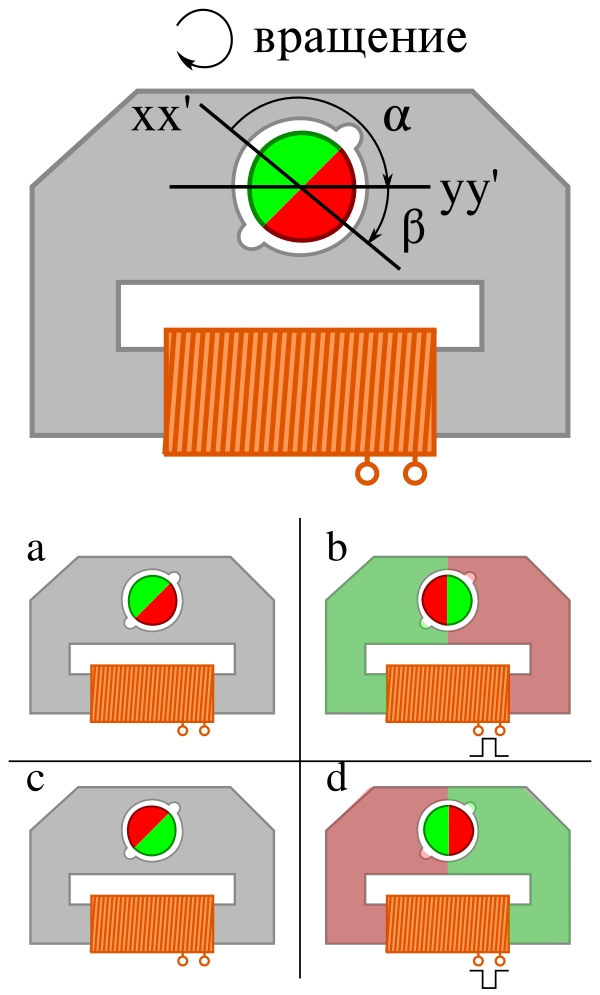 вращение

xx'

α

yy'

β

a

b

c

d