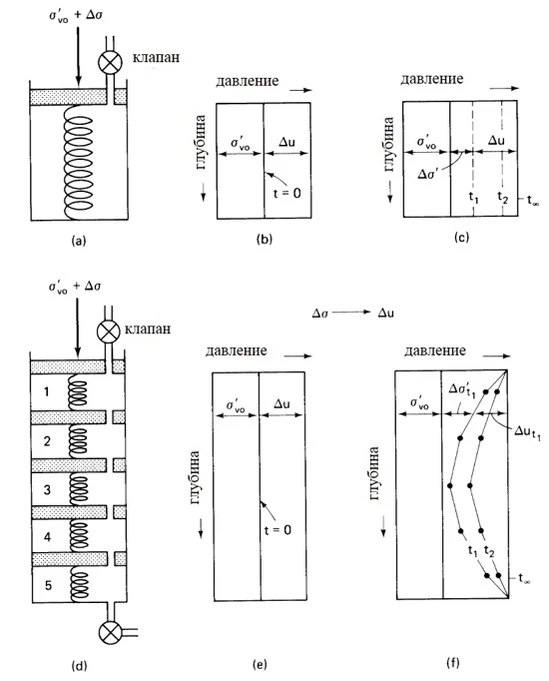 $\sigma'_{vo} + \Delta\sigma$

клапан

(a)

давление

глубина

$\sigma'_{vo}$

$\Delta u$

$t = 0$

(b)

давление

глубина

$\sigma'_{vo}$

$\Delta u$

$\Delta\sigma'$

$t_1$

$t_2$

$t_\infty$

(c)

$\sigma'_{vo} + \Delta\sigma$

клапан

1

2

3

4

5

(d)

$\Delta\sigma \longrightarrow \Delta u$

давление

глубина

$\sigma'_{vo}$

$\Delta u$

$t = 0$

(e)

давление

глубина

$\sigma'_{vo}$

$\Delta\sigma'_{t_1}$

$\Delta u_{t_1}$

$t_1$

$t_2$

$t_\infty$

(f)