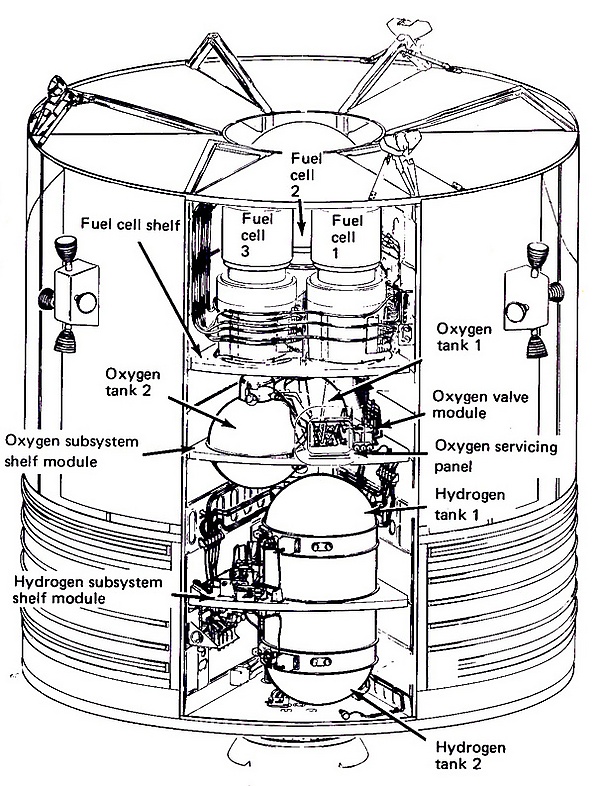 Fuel cell 2

Fuel cell shelf

Fuel cell 3

Fuel cell 1

Oxygen tank 1

Oxygen tank 2

Oxygen valve module

Oxygen subsystem shelf module

Oxygen servicing panel

Hydrogen tank 1

Hydrogen subsystem shelf module

Hydrogen tank 2