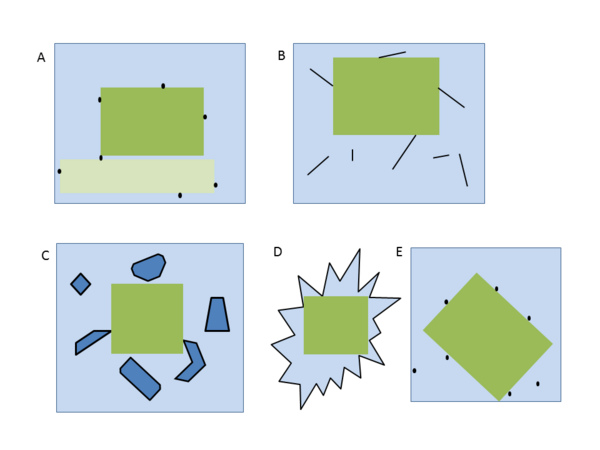 A

B

C

D

E