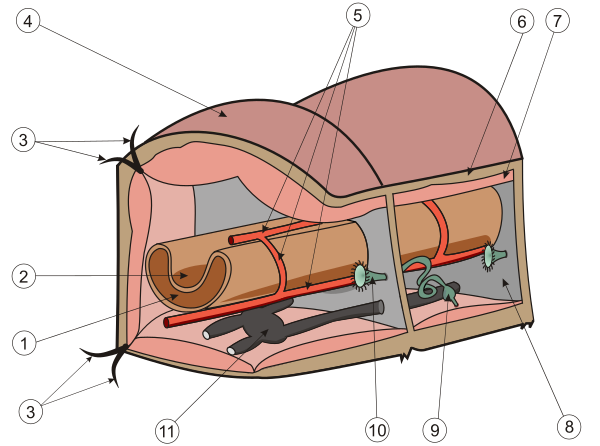 4
5
6
7
3
2
1
3
11
10
9
8