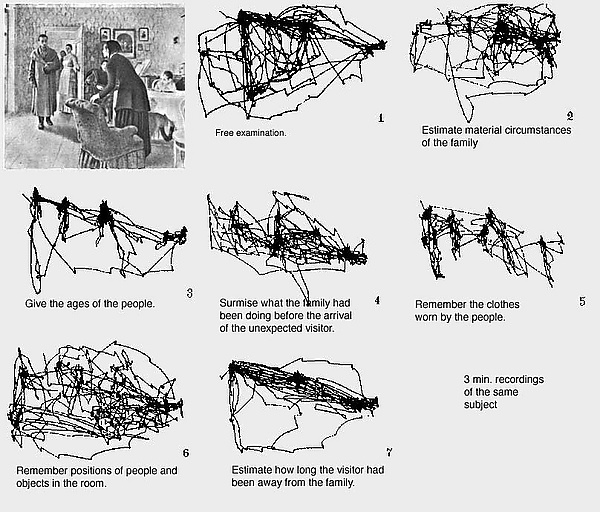 1
Free examination.

2
Estimate material circumstances of the family

3
Give the ages of the people.

4
Surmise what the family had been doing before the arrival of the unexpected visitor.

5
Remember the clothes worn by the people.

6
Remember positions of people and objects in the room.

7
Estimate how long the visitor had been away from the family.

3 min. recordings of the same subject