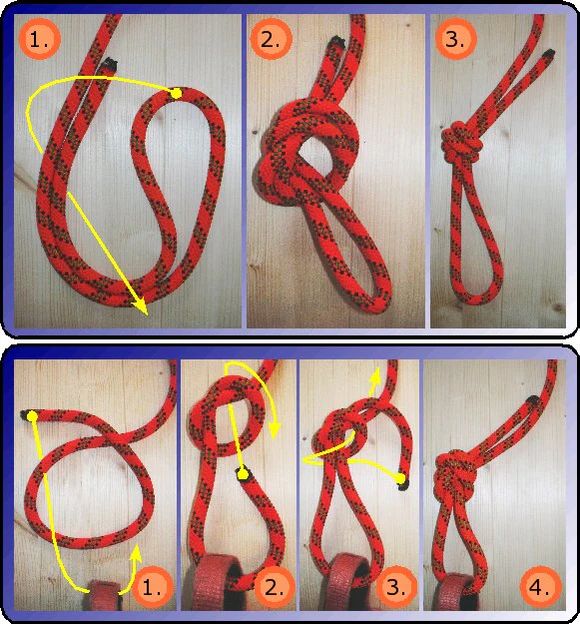 1.

2.

3.

1.

2.

3.

4.