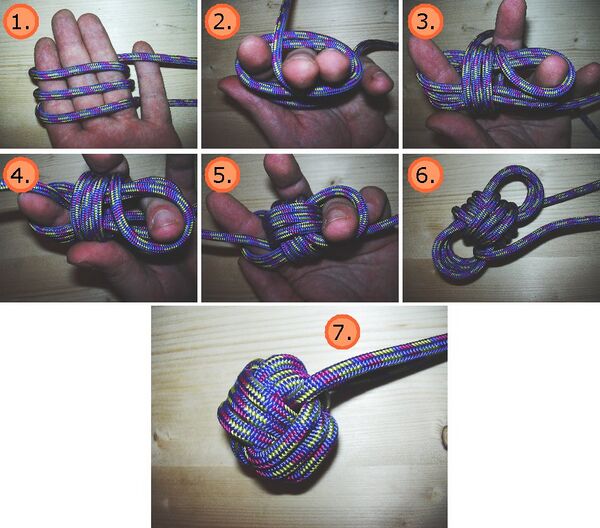 1.

2.

3.

4.

5.

6.

7.