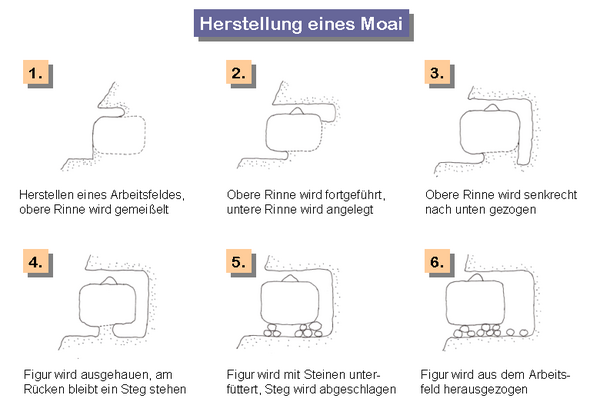 Herstellung eines Moai

1.

Herstellen eines Arbeitsfeldes, obere Rinne wird gemeißelt

2.

Obere Rinne wird fortgeführt, untere Rinne wird angelegt

3.

Obere Rinne wird senkrecht nach unten gezogen

4.

Figur wird ausgehauen, am Rücken bleibt ein Steg stehen

5.

Figur wird mit Steinen unterfüttert, Steg wird abgeschlagen

6.

Figur wird aus dem Arbeitsfeld herausgezogen