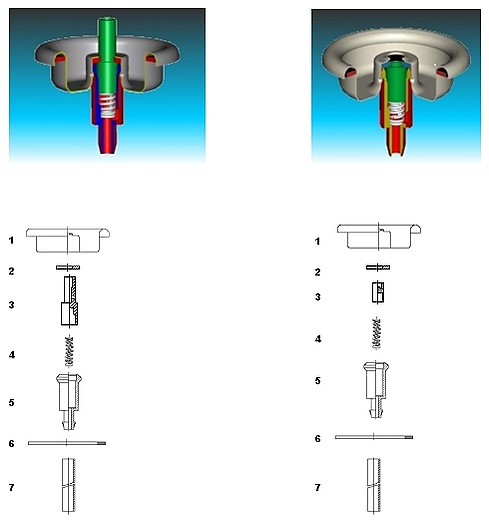 1

2

3

4

5

6

7

1

2

3

4

5

6

7