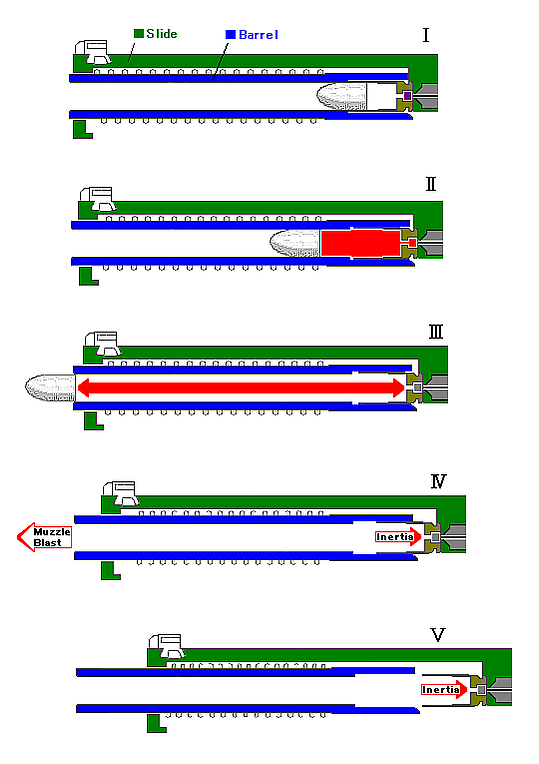 Slide
Barrel

I

II

III

IV

Muzzle Blast

Inertia

V

Inertia