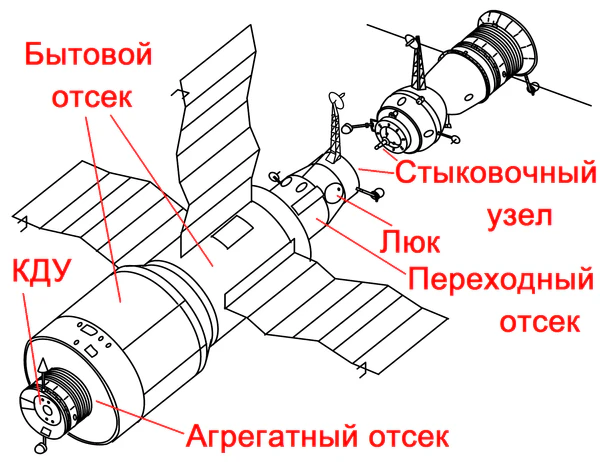 Бытовой отсек

Стыковочный узел

Люк

Переходный отсек

КДУ

Агрегатный отсек