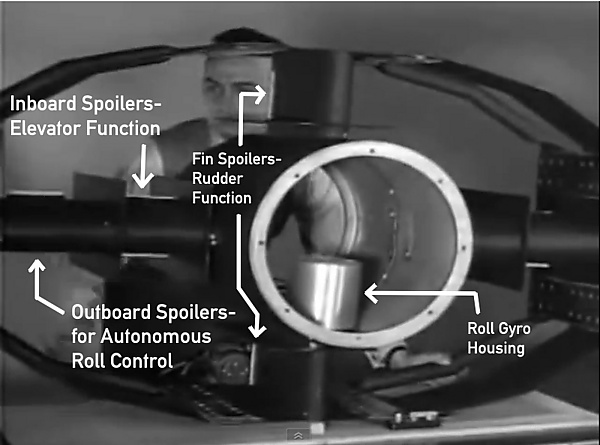 Inboard Spoilers-
Elevator Function

Fin Spoilers-
Rudder
Function

Outboard Spoilers-
for Autonomous
Roll Control

Roll Gyro
Housing