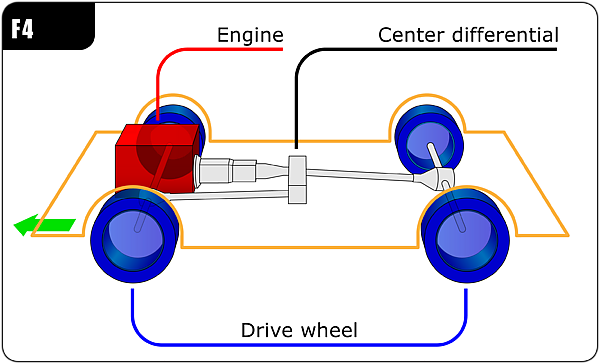 F4

Engine

Center differential

Drive wheel