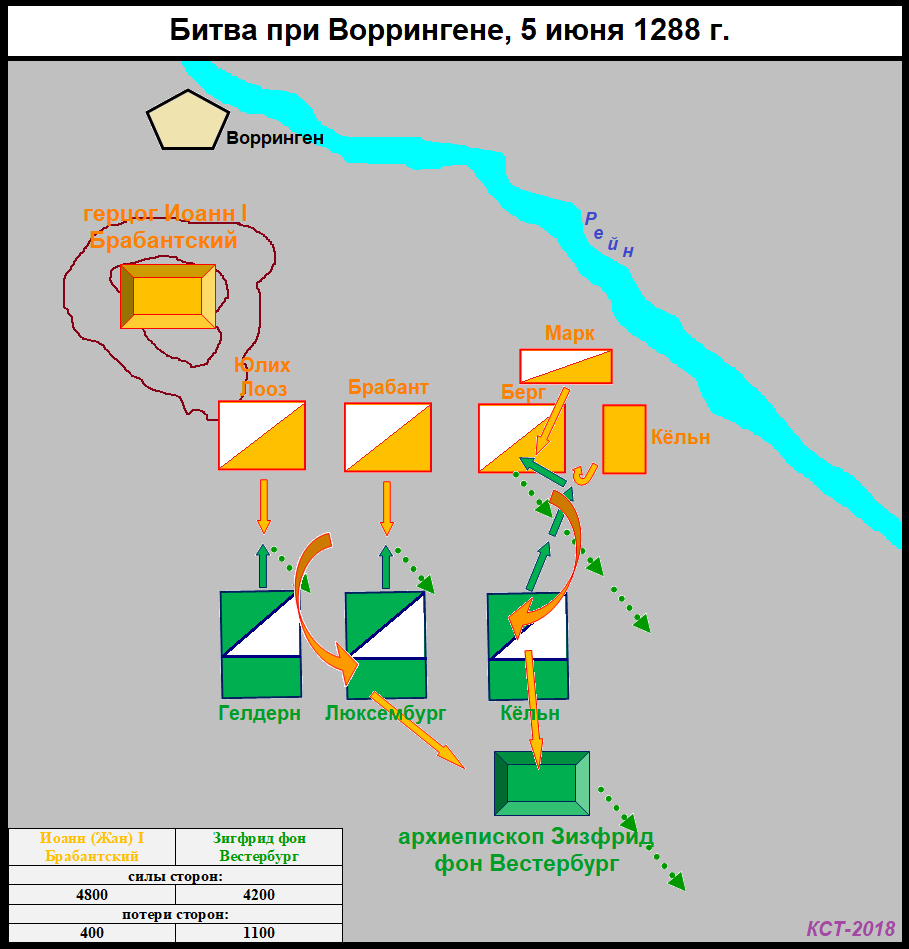 Битва при Воррингене, 5 июня 1288 г.

Ворринген

Рейн

герцог Иоанн I Брабантский

Юлих Лооз

Брабант

Марк

Берг

Кёльн

Гелдерн

Люксембург

Кёльн

архиепископ Зизфрид фон Вестербург

| Иоанн (Жан) I Брабантский | Зигфрид фон Вестербург |
|---|---|
| силы сторон: | |
| 4800 | 4200 |
| потери сторон: | |
| 400 | 1100 |

КСТ-2018