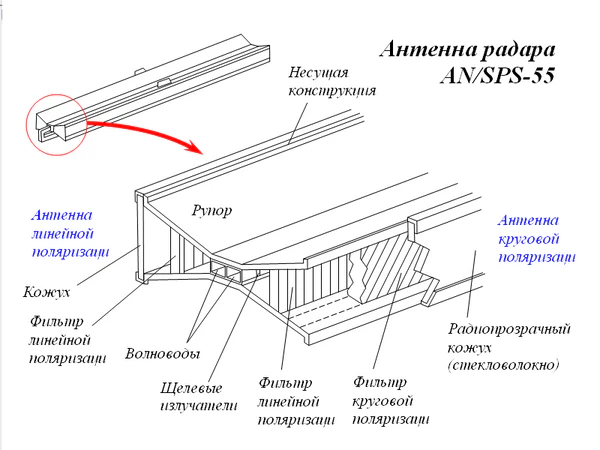 Антенна радара AN/SPS-55

Несущая конструкция

Рупор

Антенна линейной поляризаци

Антенна круговой поляризаци

Кожух

Фильтр линейной поляризаци

Волноводы

Щелевые излучатели

Фильтр линейной поляризаци

Фильтр круговой поляризаци

Радиопрозрачный кожух (стекловолокно)