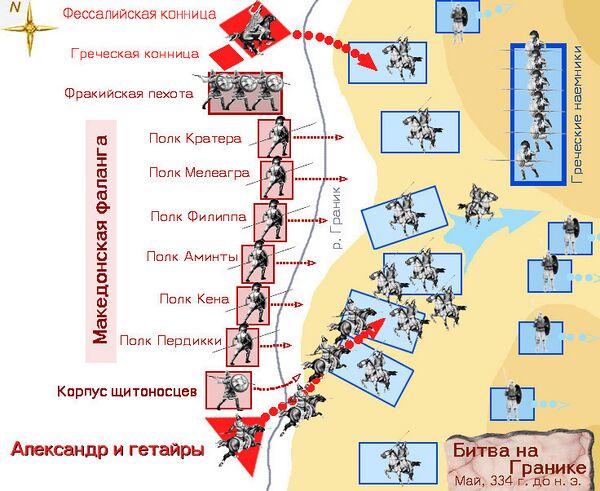 N

Фессалийская конница

Греческая конница

Фракийская пехота

Македонская фаланга

Полк Кратера

Полк Мелеагра

Полк Филиппа

Полк Аминты

Полк Кена

Полк Пердикки

Корпус щитоносцев

Александр и гетайры

р. Граник

Греческие наемники

Битва на Гранике
Май, 334 г. до н. э.