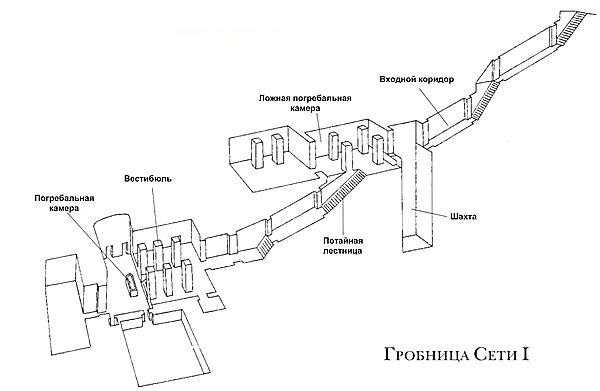 Входной коридор

Ложная погребальная камера

Вестибюль

Погребальная камера

Шахта

Потайная лестница

Гробница Сети I