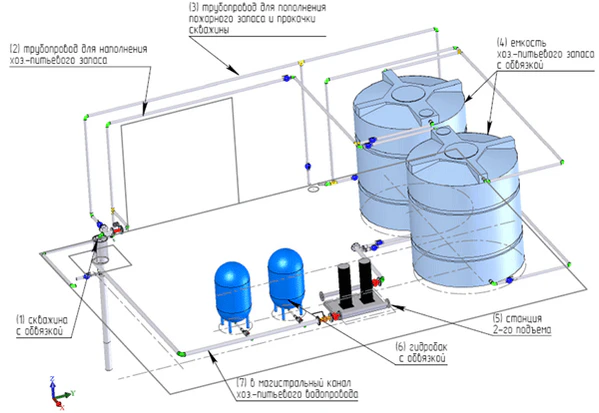 (3) трубопровод для пополнения пожарного запаса и прокачки скважины

(2) трубопровод для наполнения хоз-питьевого запаса

(4) емкость хоз-питьевого запаса с обвязкой

(1) скважина с обвязкой

(5) станция 2-го подъема

(6) гидробак с обвязкой

(7) в магистральный канал хоз-питьевого водопровода

Z
Y
X